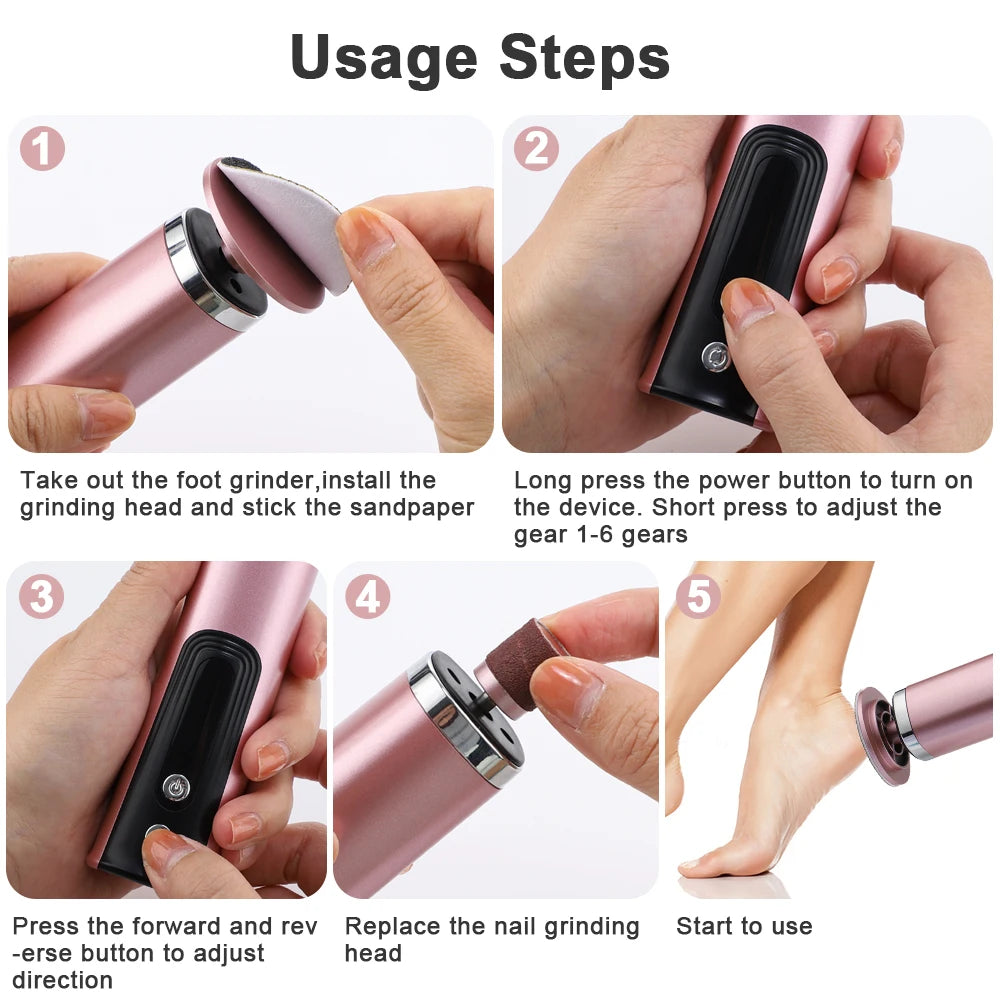 Usage Steps

1

Take out the foot grinder,install the grinding head and stick the sandpaper

2

Long press the power button to turn on the device. Short press to adjust the gear 1-6 gears

3

Press the forward and rev -erse button to adjust direction

4

Replace the nail grinding head

5

Start to use