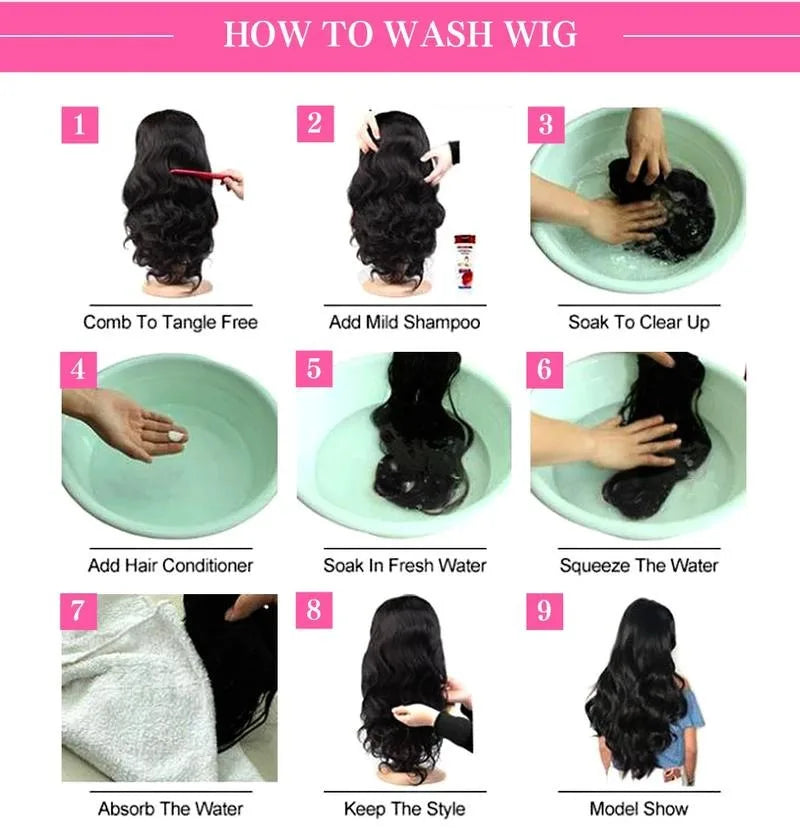 HOW TO WASH WIG

1
Comb To Tangle Free

2
Add Mild Shampoo

3
Soak To Clear Up

4
Add Hair Conditioner

5
Soak In Fresh Water

6
Squeeze The Water

7
Absorb The Water

8
Keep The Style

9
Model Show