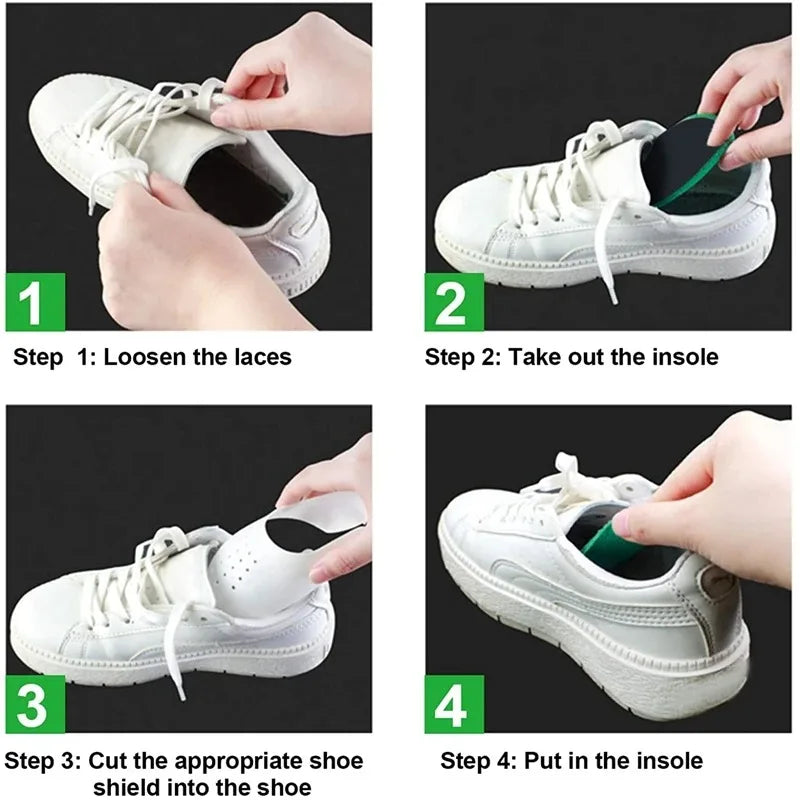 1

Step 1: Loosen the laces

2

Step 2: Take out the insole

3

Step 3: Cut the appropriate shoe shield into the shoe

4

Step 4: Put in the insole