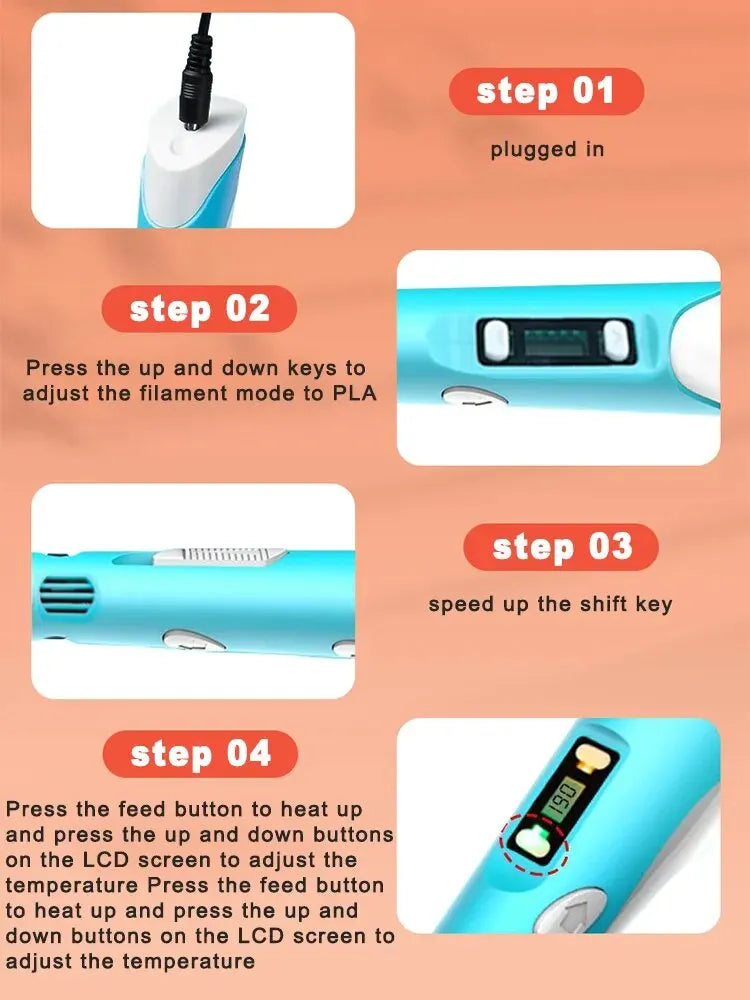 step 01

plugged in

step 02

Press the up and down keys to adjust the filament mode to PLA

step 03

speed up the shift key

step 04

Press the feed button to heat up and press the up and down buttons on the LCD screen to adjust the temperature Press the feed button to heat up and press the up and down buttons on the LCD screen to adjust the temperature

190