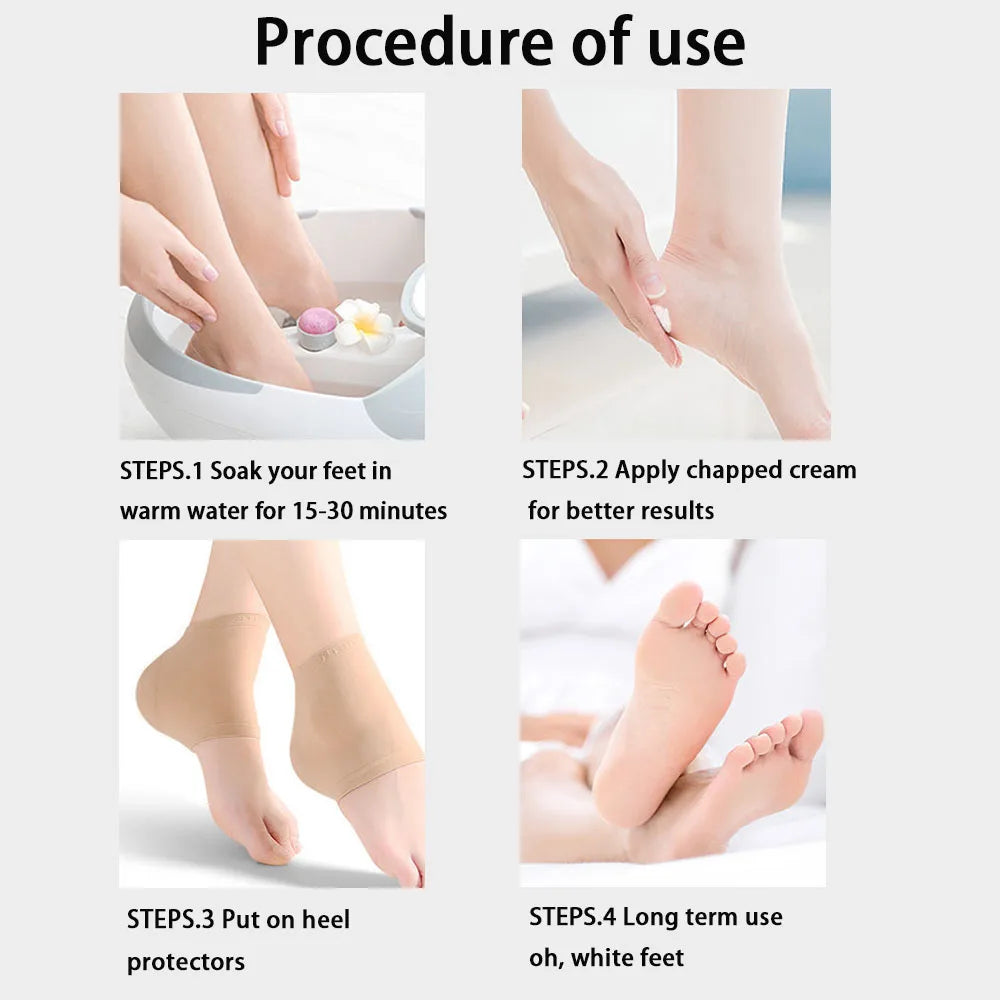 Procedure of use

STEPS.1 Soak your feet in warm water for 15-30 minutes

STEPS.2 Apply chapped cream for better results

STEPS.3 Put on heel protectors

STEPS.4 Long term use oh, white feet