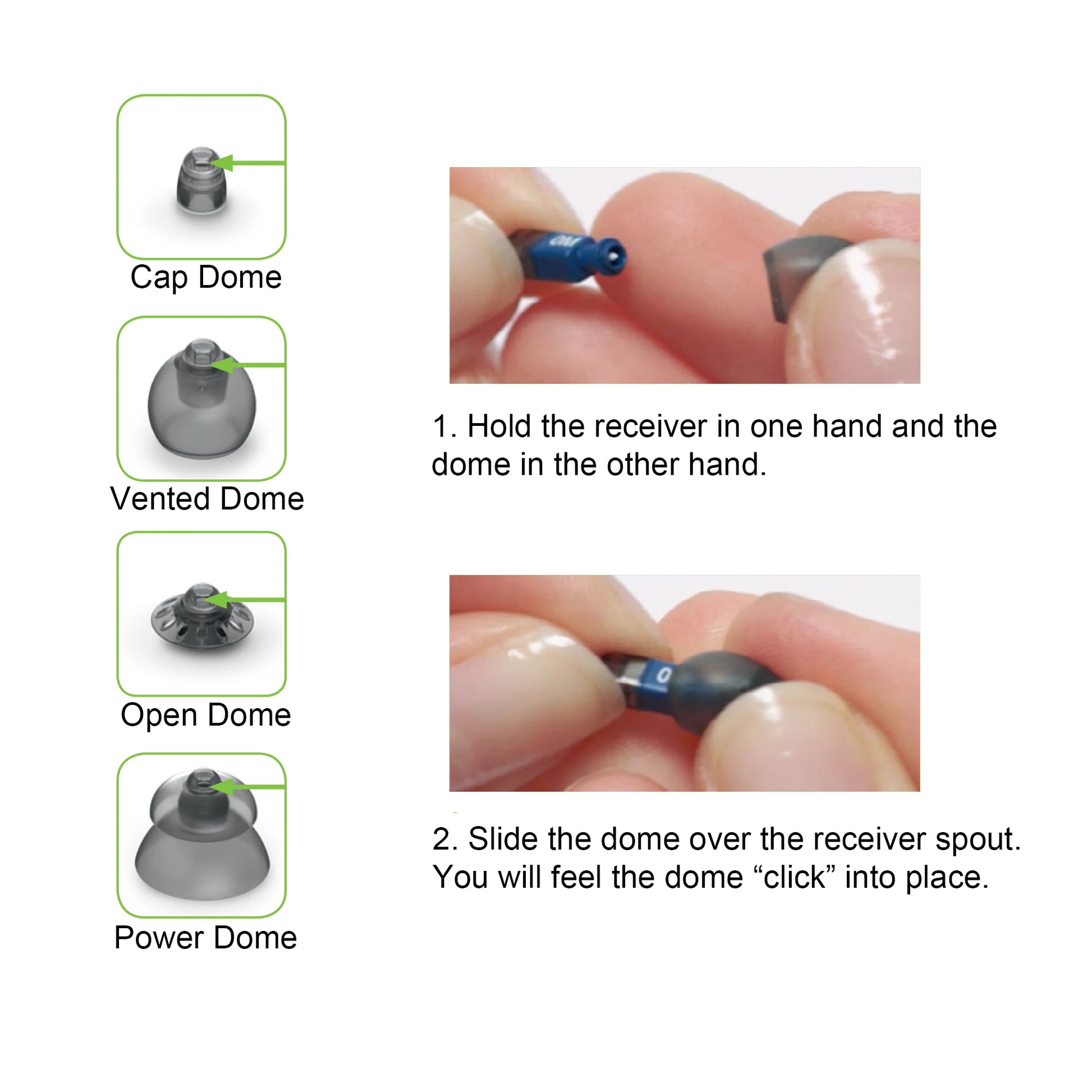 Cap Dome

Vented Dome

Open Dome

Power Dome

1. Hold the receiver in one hand and the dome in the other hand.

2. Slide the dome over the receiver spout. You will feel the dome “click” into place.