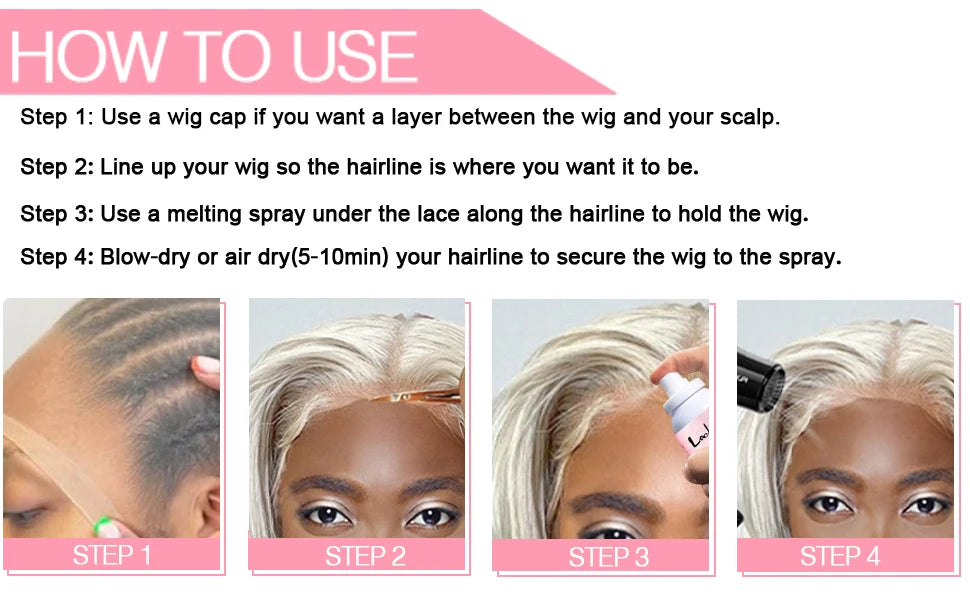 HOW TO USE

Step 1: Use a wig cap if you want a layer between the wig and your scalp.

Step 2: Line up your wig so the hairline is where you want it to be.

Step 3: Use a melting spray under the lace along the hairline to hold the wig.

Step 4: Blow-dry or air dry(5-10min) your hairline to secure the wig to the spray.

STEP 1

STEP 2

STEP 3

STEP 4